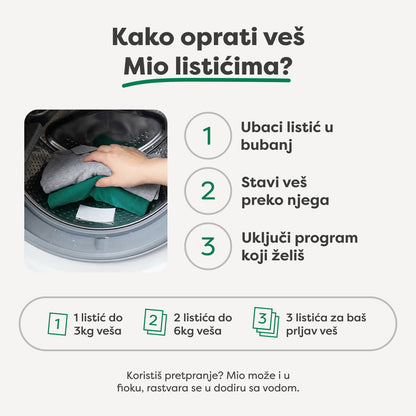 Kako oprati veš Mio listićima?

1 Ubaci listić u bubanj

2 Stavi veš preko njega

3 Uključi program koji želiš

1 1 listić do 3kg veša

2 2 listića do 6kg veša

3 3 listića za baš prljav veš

Koristiš pretpranje? Mio može i u fioku, rastvara se u dodiru sa vodom.