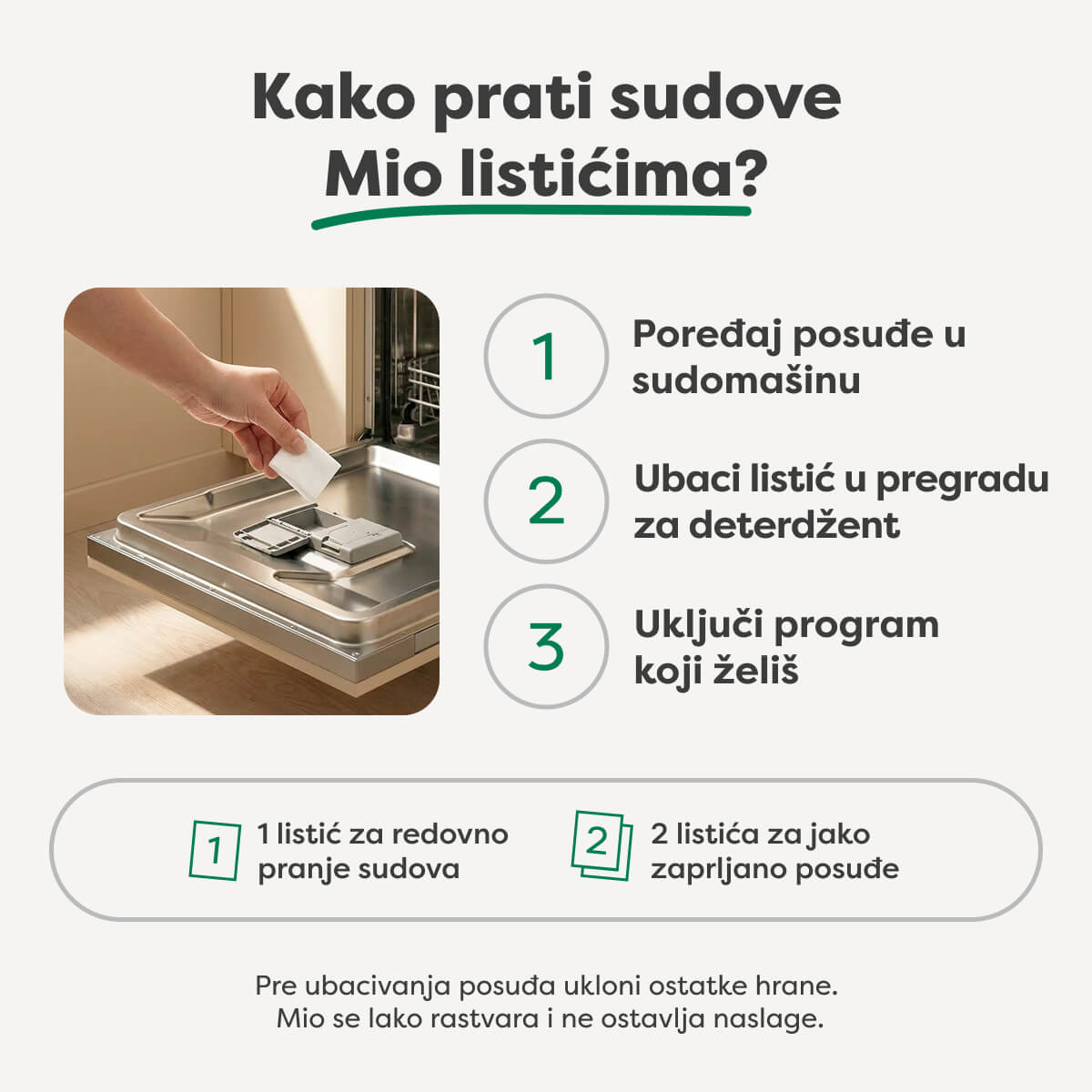 Kako prati sudove Mio listićima?

1
Poređaj posuđe u sudomašinu

2
Ubaci listić u pregradu za deterdžent

3
Uključi program koji želiš

1
1 listić za redovno pranje sudova

2
2 listića za jako zaprljano posuđe

Pre ubacivanja posuđa ukloni ostatke hrane. Mio se lako rastvara i ne ostavlja naslage.